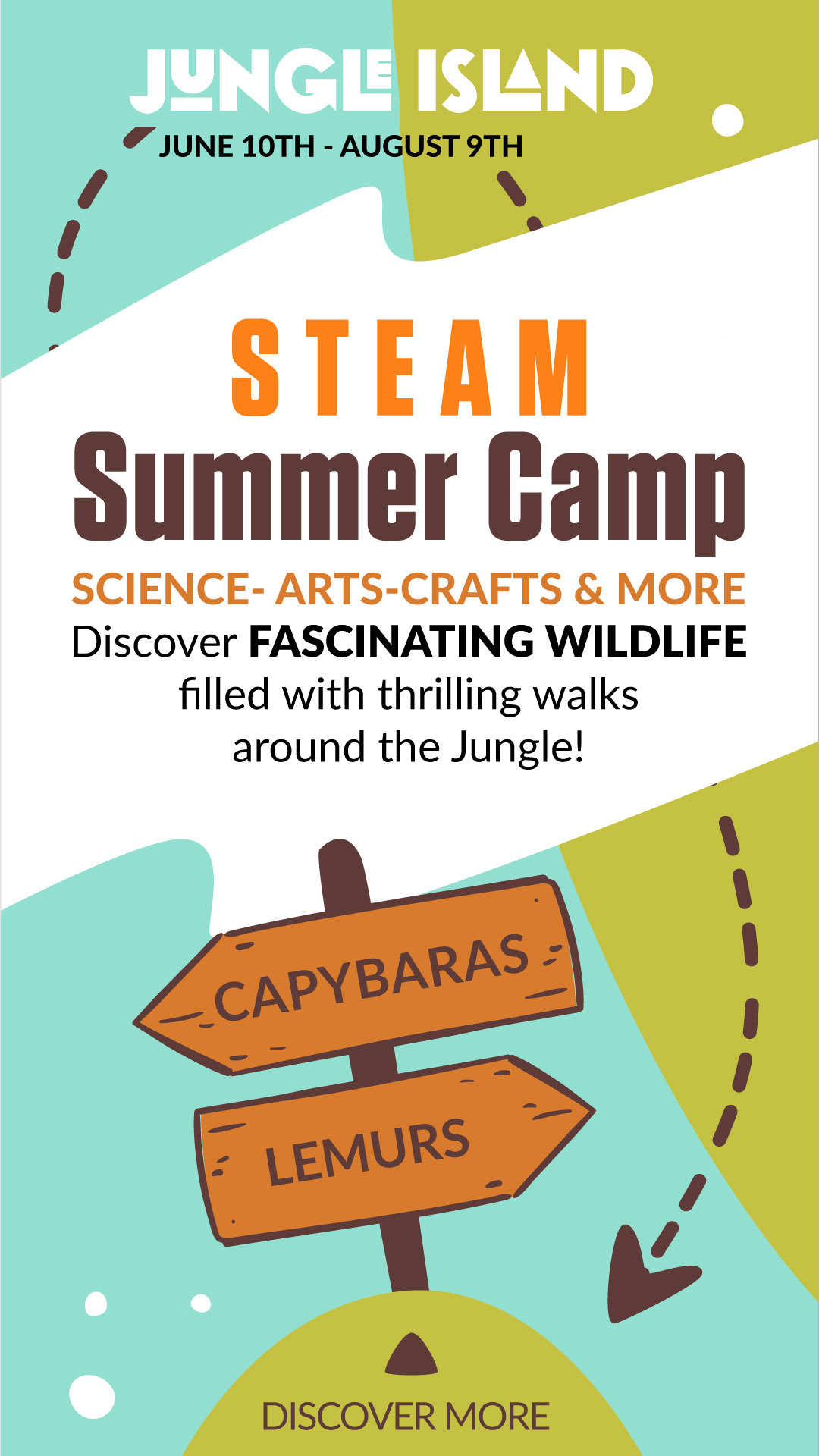 JUNGLE ISLAND
JUNE 10TH - AUGUST 9TH

STEAM
Summer Camp

SCIENCE- ARTS-CRAFTS & MORE
Discover FASCINATING WILDLIFE filled with thrilling walks around the Jungle!

CAPYBARAS
LEMURS

DISCOVER MORE