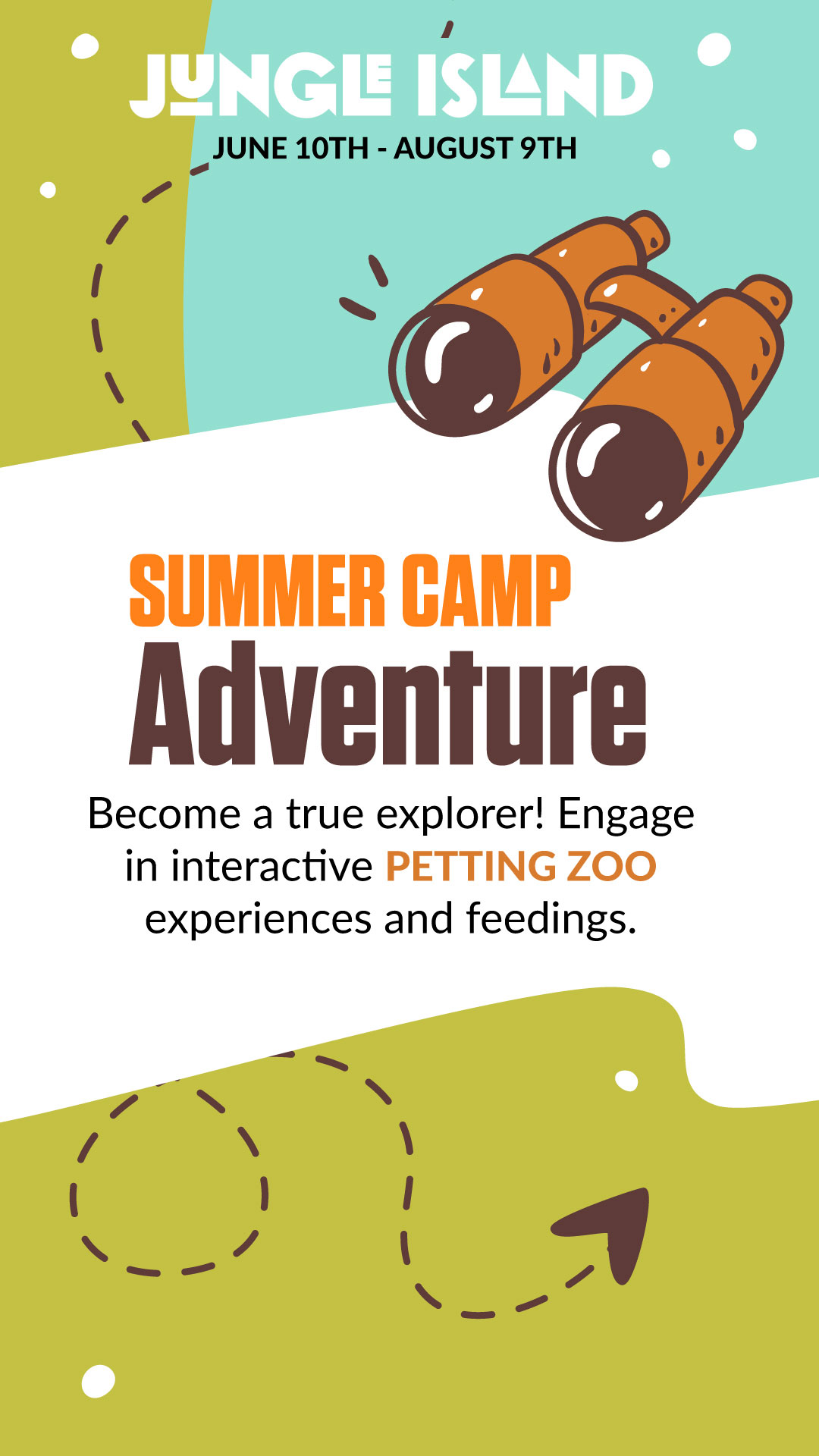 JUNGLE ISLAND
JUNE 10TH - AUGUST 9TH

SUMMER CAMP
Adventure

Become a true explorer! Engage in interactive PETTING ZOO experiences and feedings.